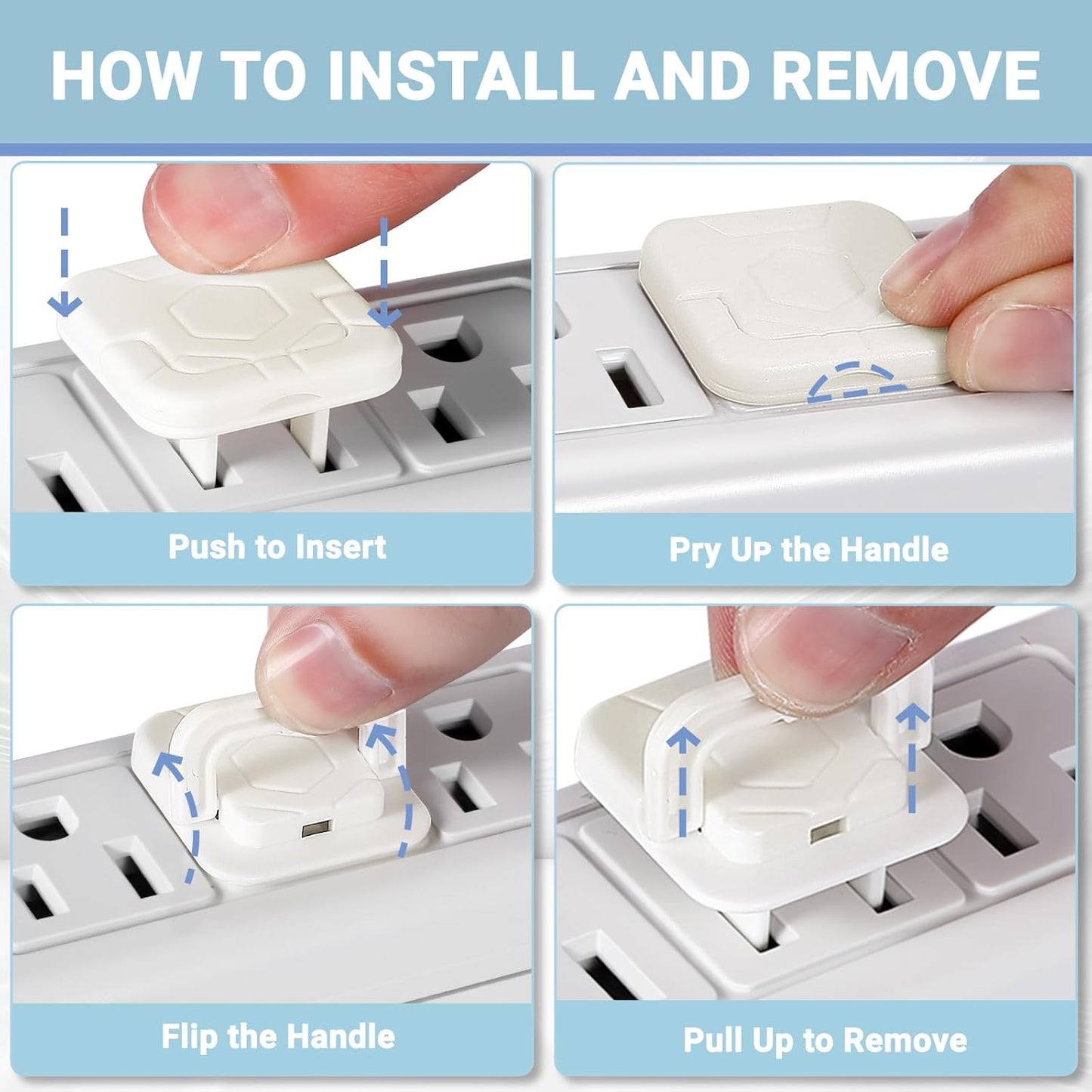 HOW TO INSTALL AND REMOVE

Push to Insert

Pry UP the Handle

Flip the Handle

Pull Up to Remove