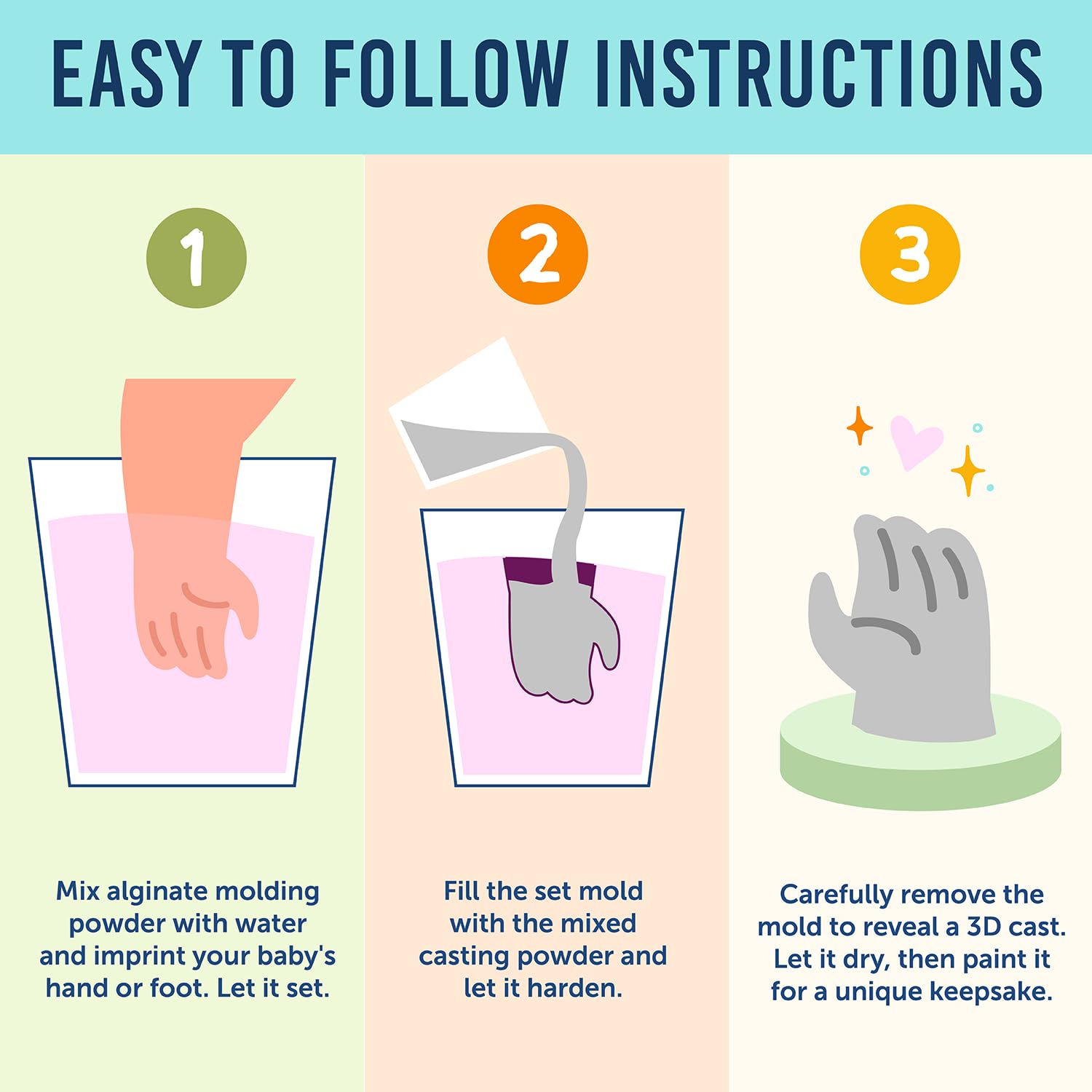 EASY TO FOLLOW INSTRUCTIONS

1

Mix alginate molding powder with water and imprint your baby's hand or foot. Let it set.

2

Fill the set mold with the mixed casting powder and let it harden.

3

Carefully remove the mold to reveal a 3D cast. Let it dry, then paint it for a unique keepsake.