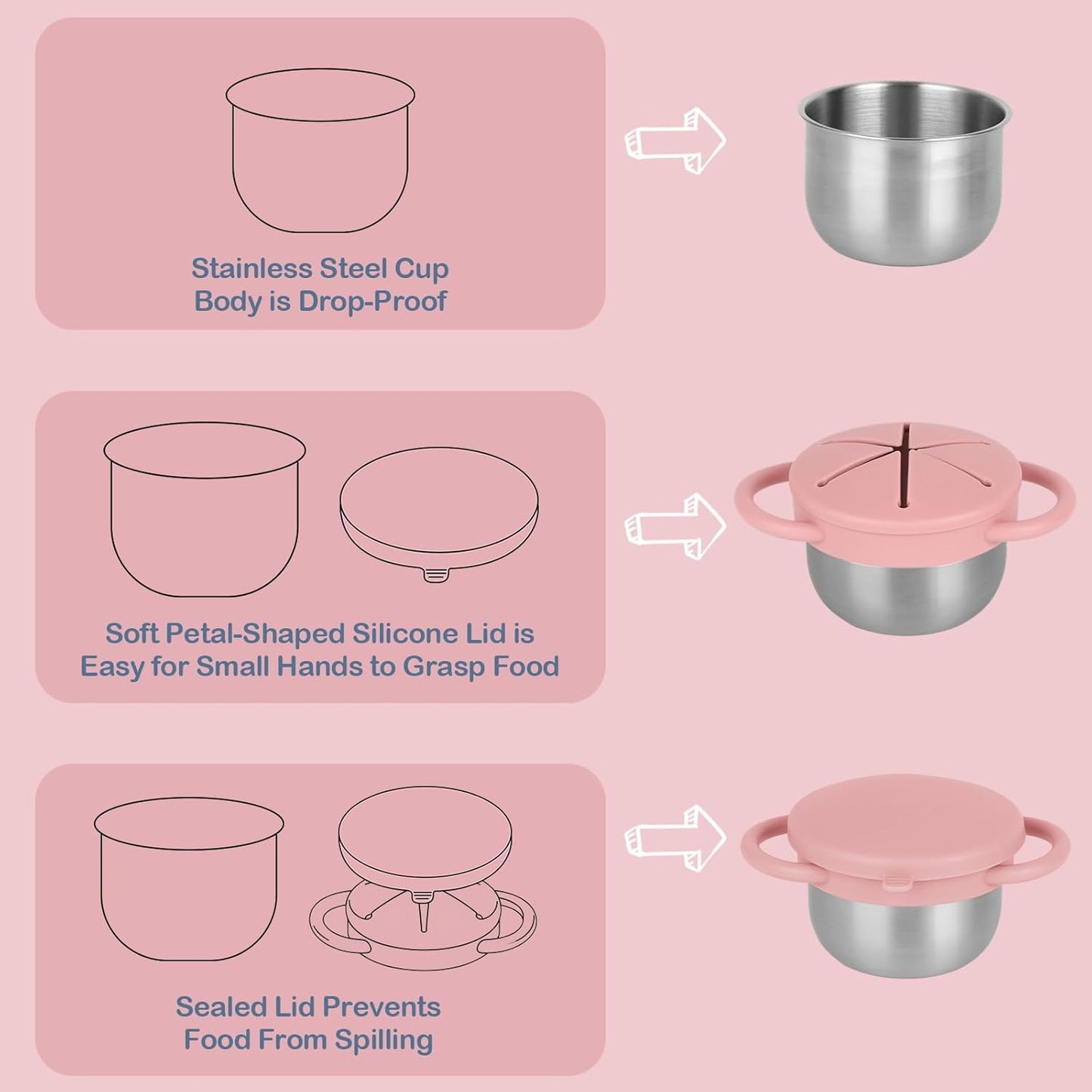 Stainless Steel Cup
Body is Drop-Proof

Soft Petal-Shaped Silicone Lid is
Easy for Small Hands to Grasp Food

Sealed Lid Prevents
Food From Spilling