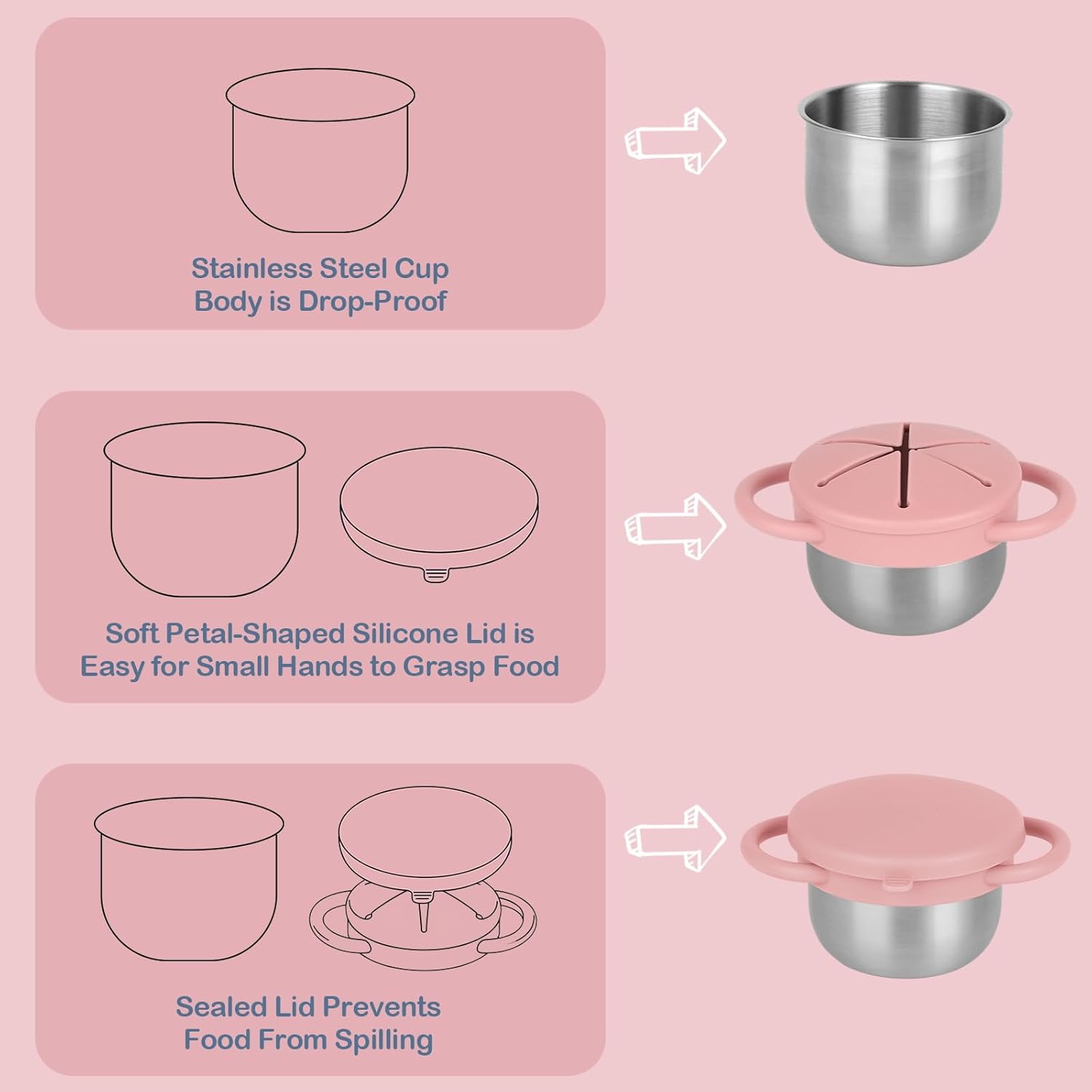 Stainless Steel Cup
Body is Drop-Proof

Soft Petal-Shaped Silicone Lid is
Easy for Small Hands to Grasp Food

Sealed Lid Prevents
Food From Spilling