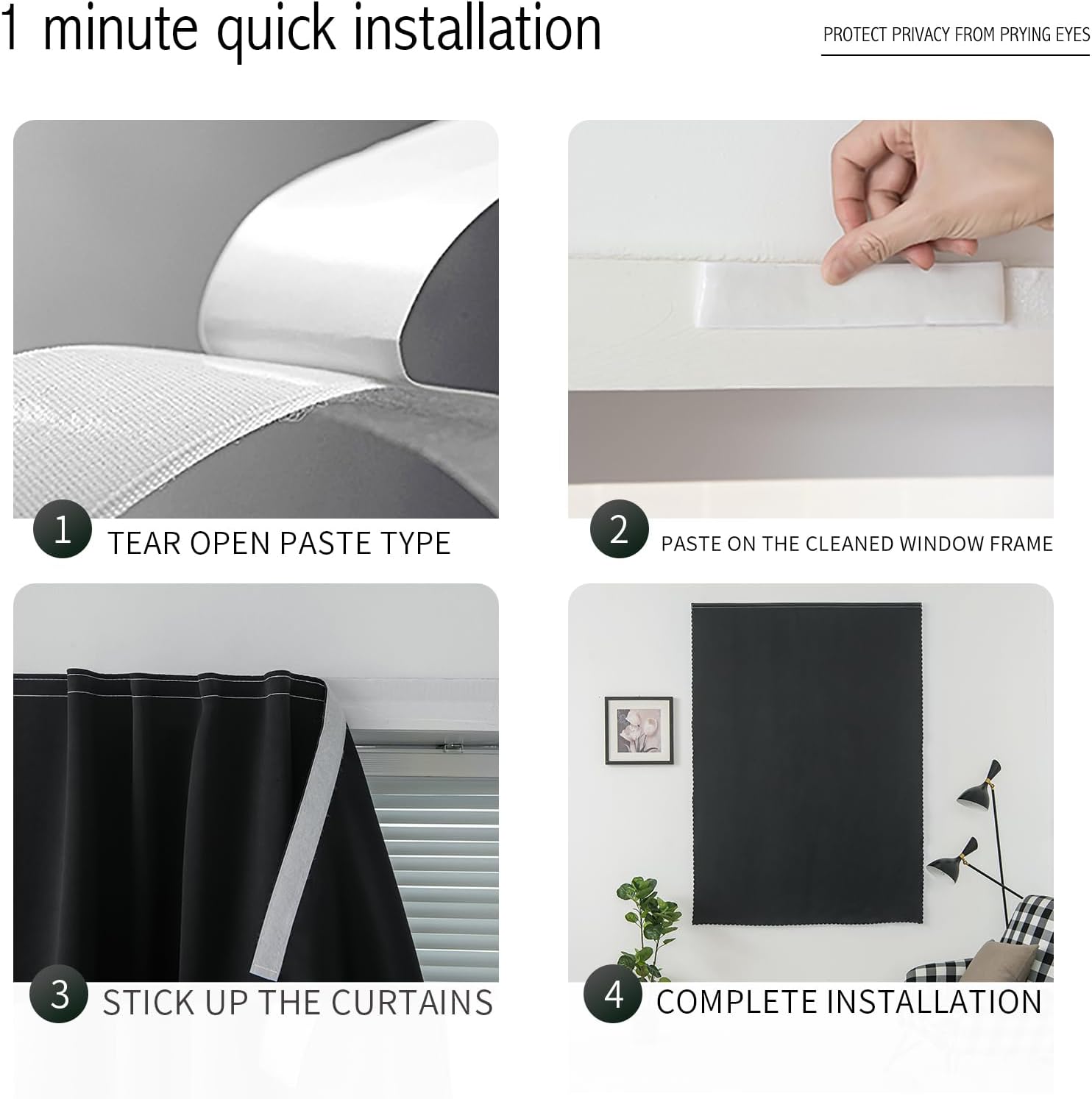 1 minute quick installation

PROTECT PRIVACY FROM PRYING EYES

1 TEAR OPEN PASTE TYPE

2 PASTE ON THE CLEANED WINDOW FRAME

3 STICK UP THE CURTAINS

4 COMPLETE INSTALLATION