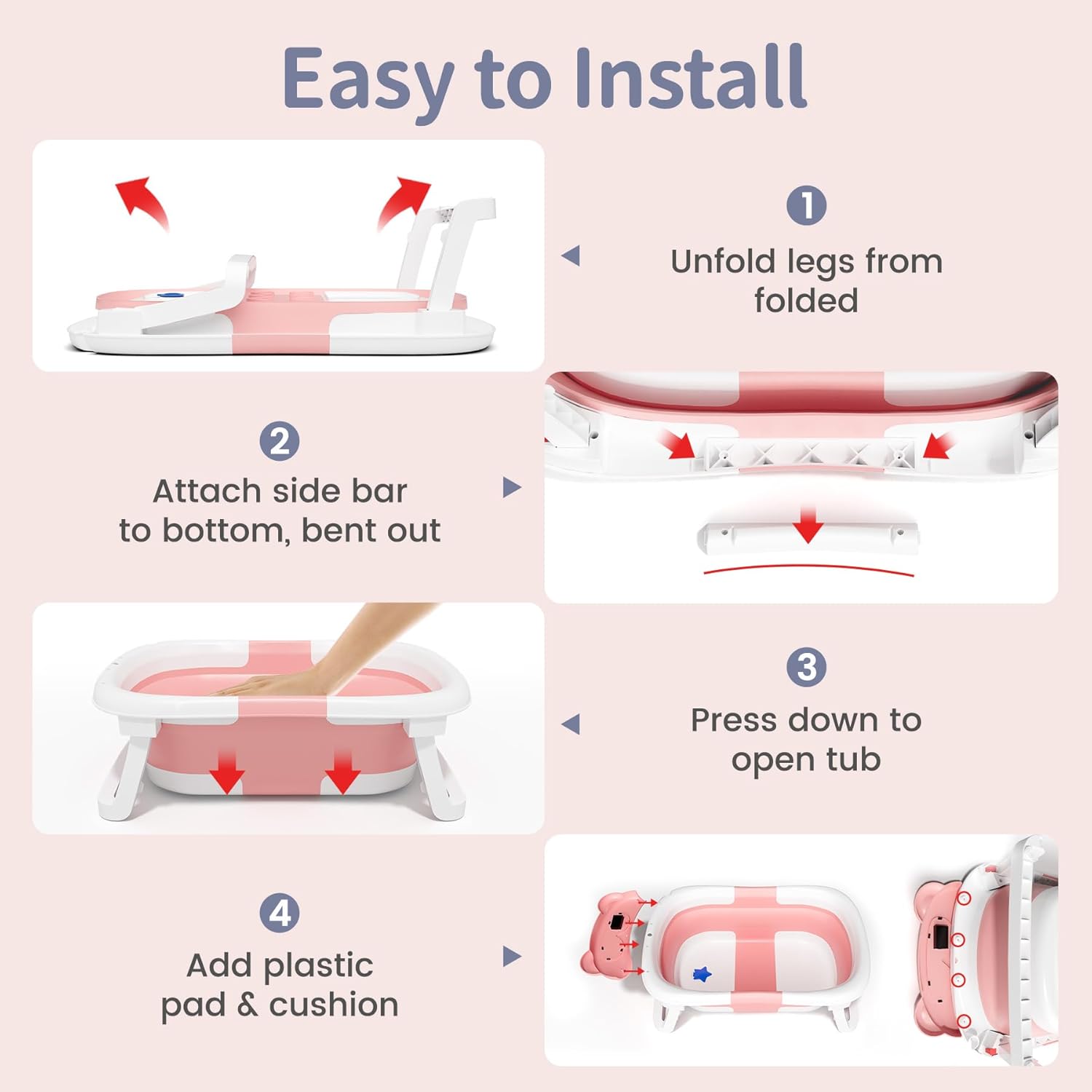 Easy to Install

1
Unfold legs from folded

2
Attach side bar to bottom, bent out

3
Press down to open tub

4
Add plastic pad & cushion