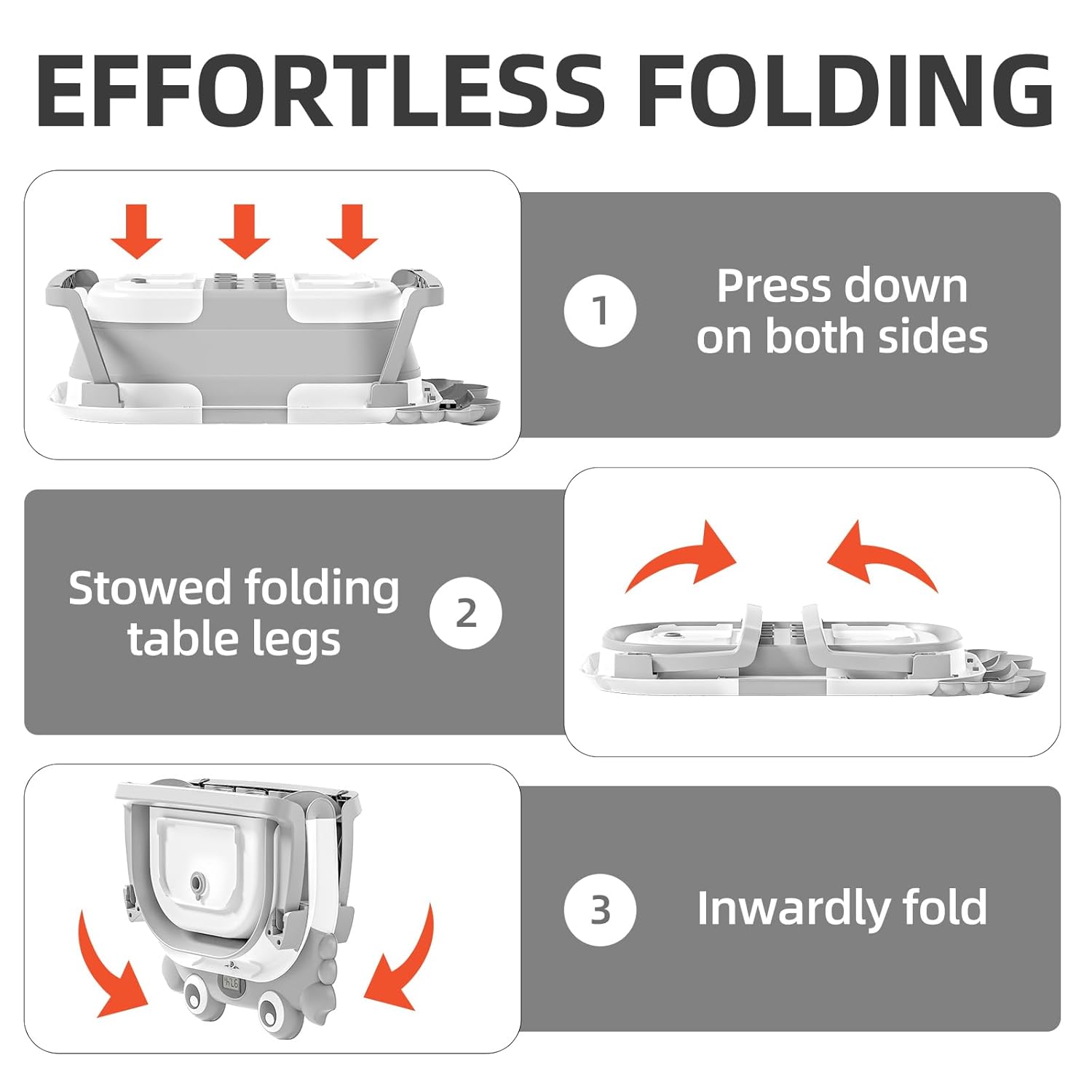 EFFORTLESS FOLDING

1 Press down on both sides

Stowed folding table legs 2

3 Inwardly fold