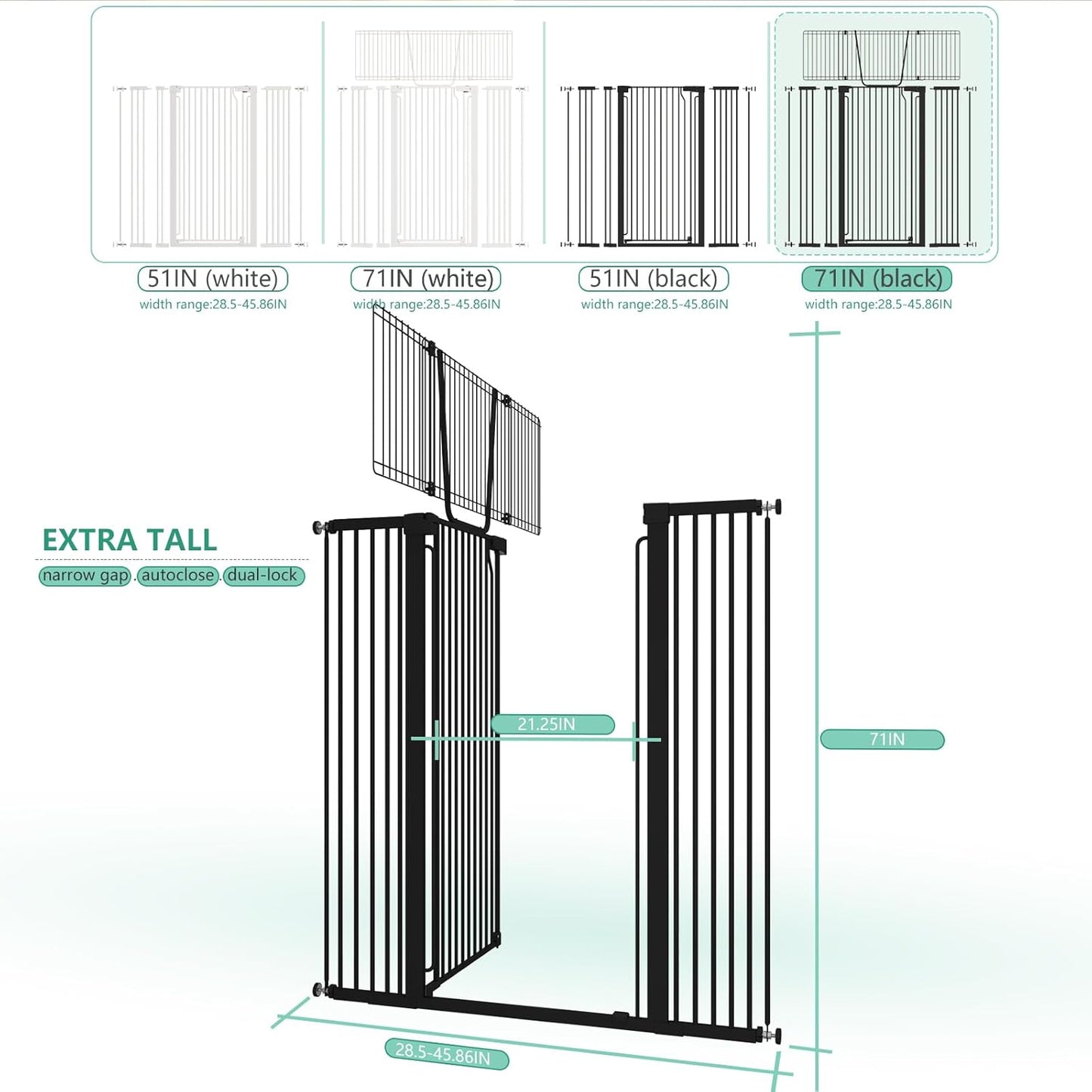 51IN (white)
width range:28.5-45.86IN

71IN (white)
width range:28.5-45.86IN

51IN (black)
width range:28.5-45.86IN

71IN (black)
width range:28.5-45.86IN

EXTRA TALL
narrow gap . autoclose . dual-lock

21.25IN

71IN

28.5-45.86IN