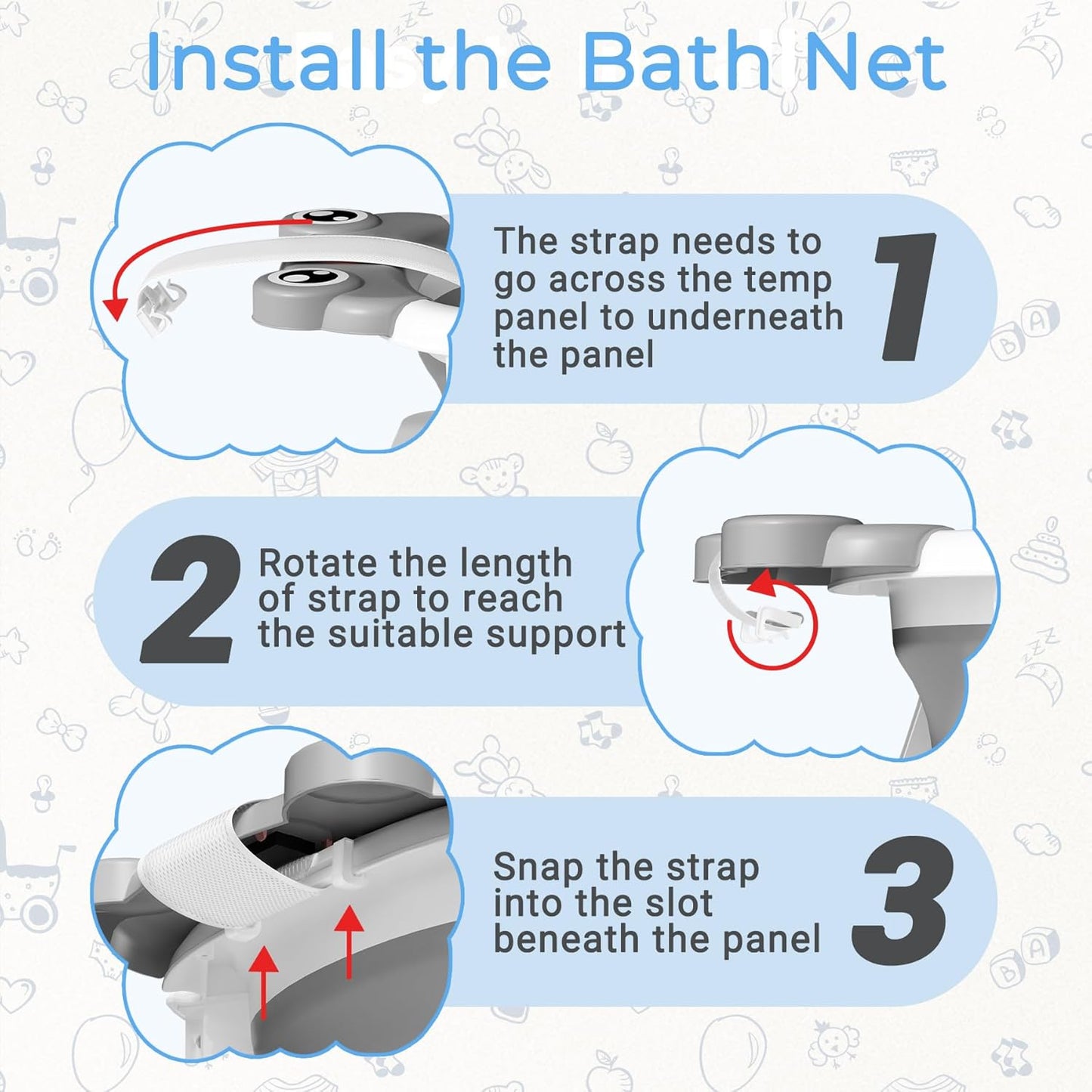 Install the Bath Net

The strap needs to go across the temp panel to underneath the panel

1

2

Rotate the length of strap to reach the suitable support

Snap the strap into the slot beneath the panel

3