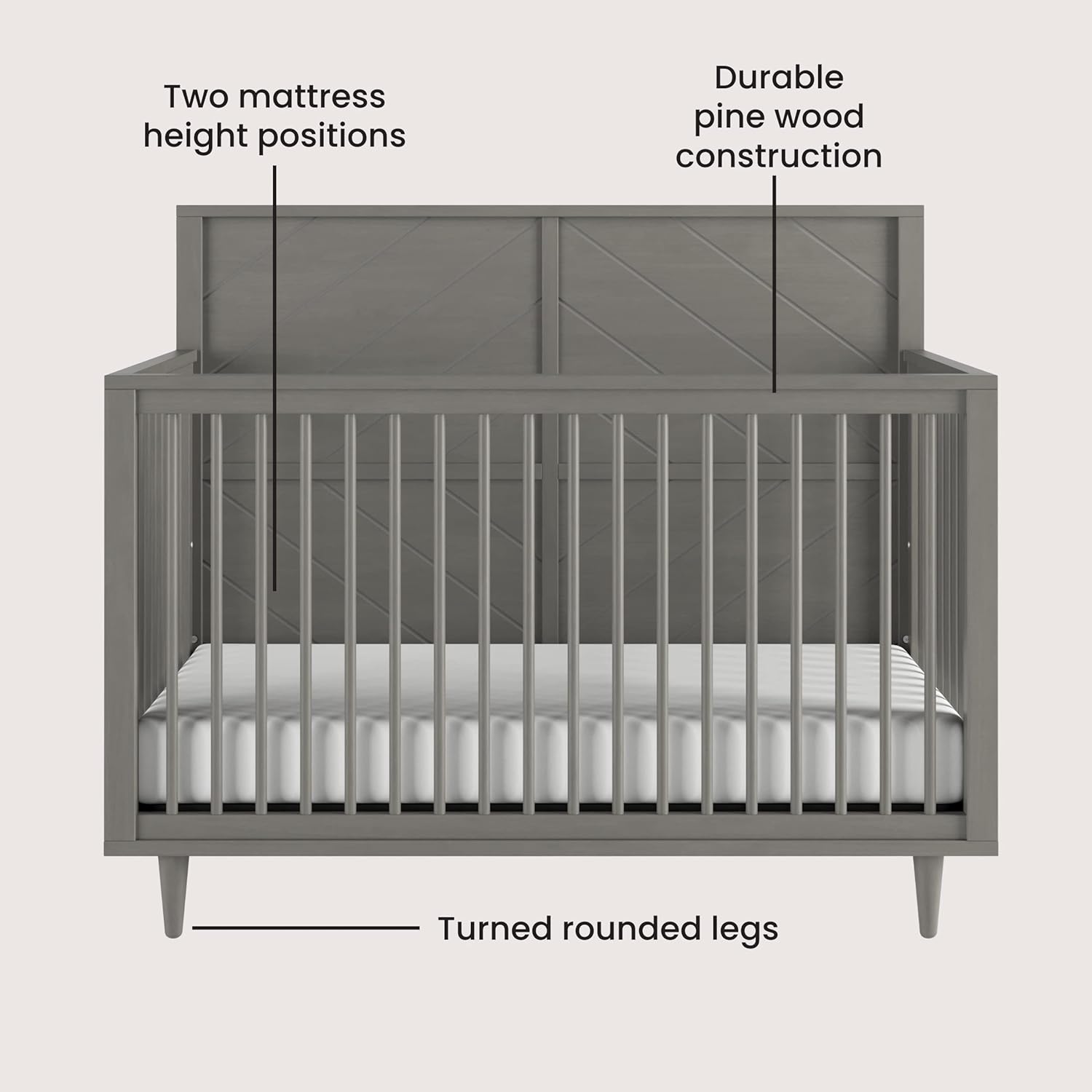 Two mattress height positions

Durable pine wood construction

Turned rounded legs