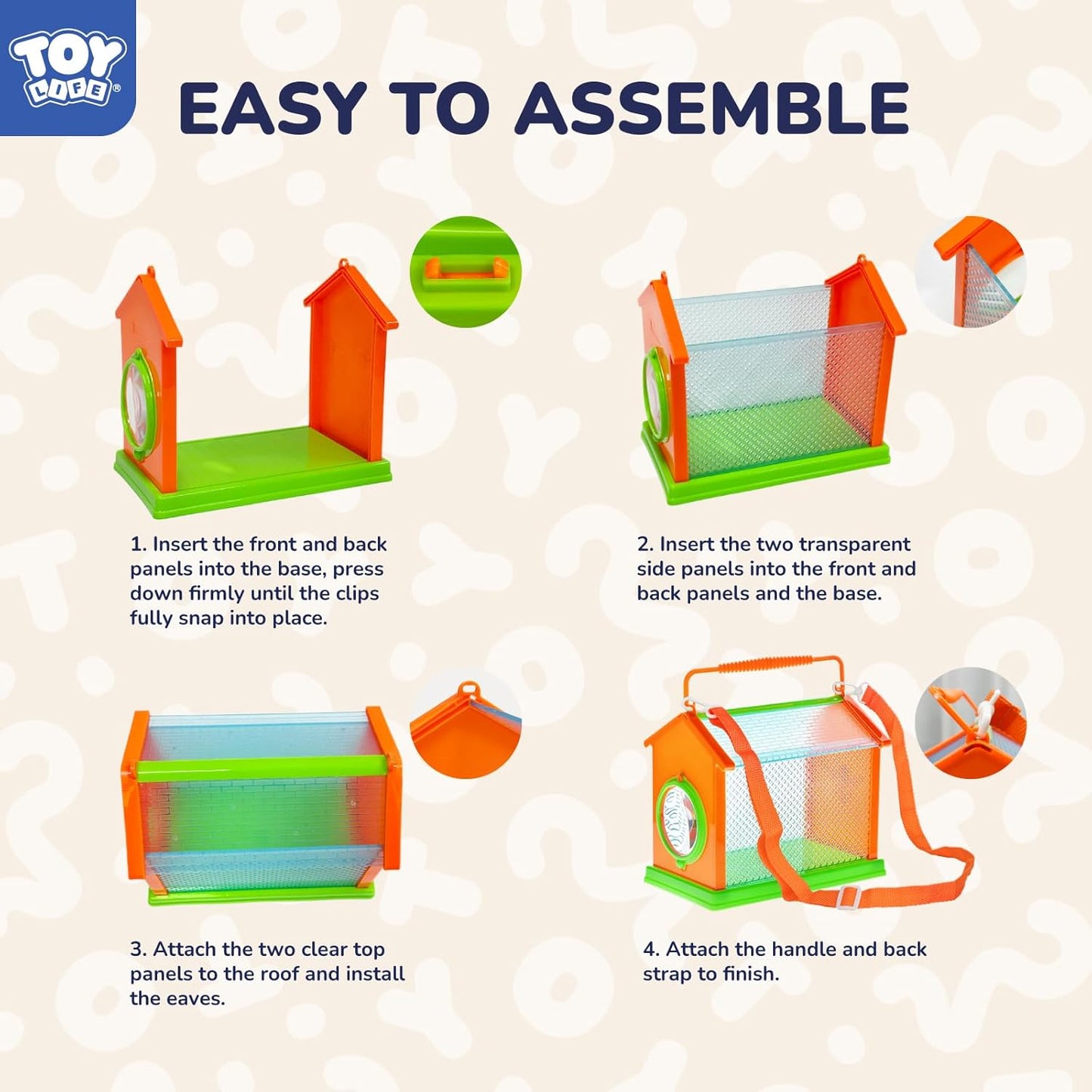 TOY LIFE®

EASY TO ASSEMBLE

1. Insert the front and back panels into the base, press down firmly until the clips fully snap into place.

2. Insert the two transparent side panels into the front and back panels and the base.

3. Attach the two clear top panels to the roof and install the eaves.

4. Attach the handle and back strap to finish.