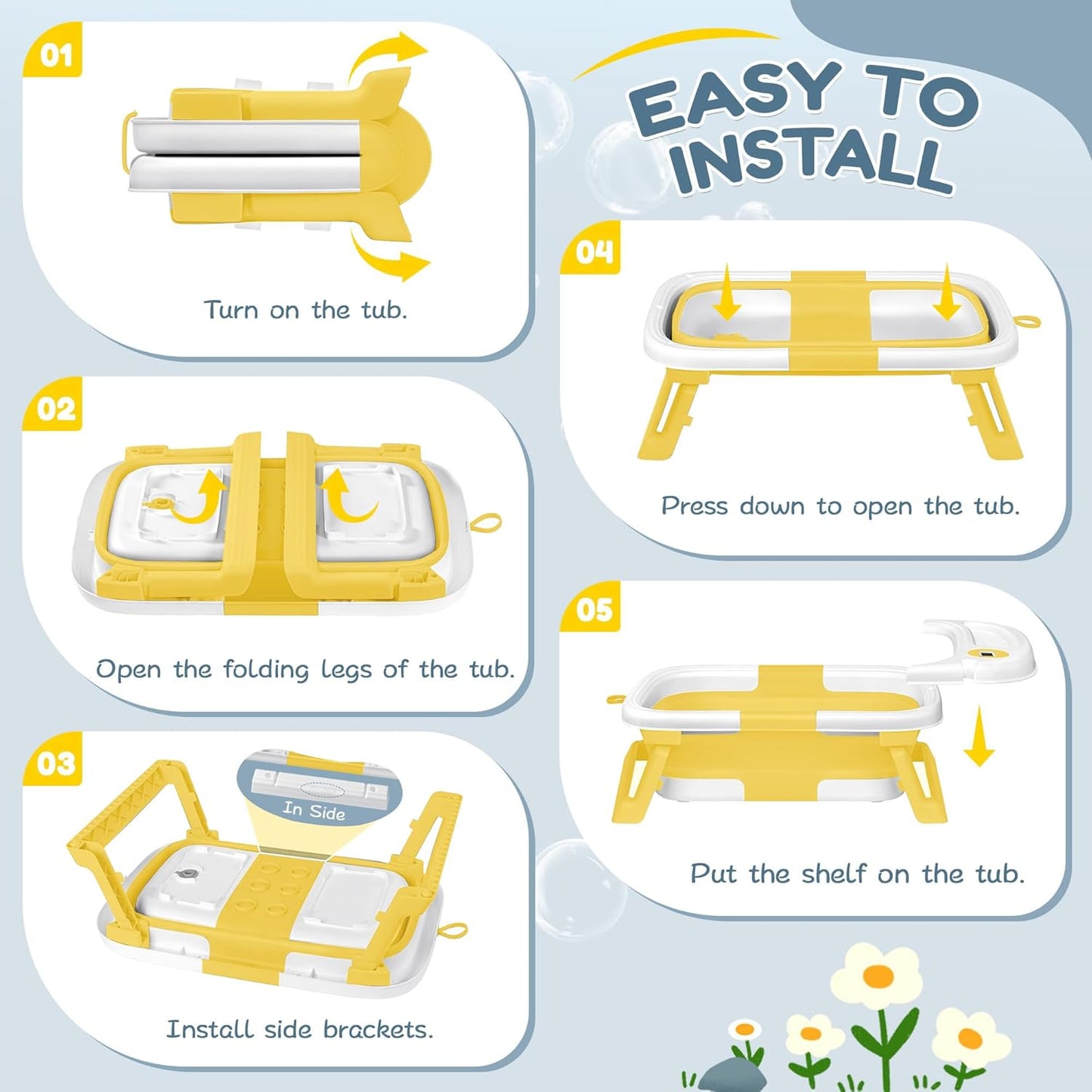 EASY TO INSTALL

01

Turn on the tub.

02

Open the folding legs of the tub.

03

In Side

Install side brackets.

04

Press down to open the tub.

05

Put the shelf on the tub.