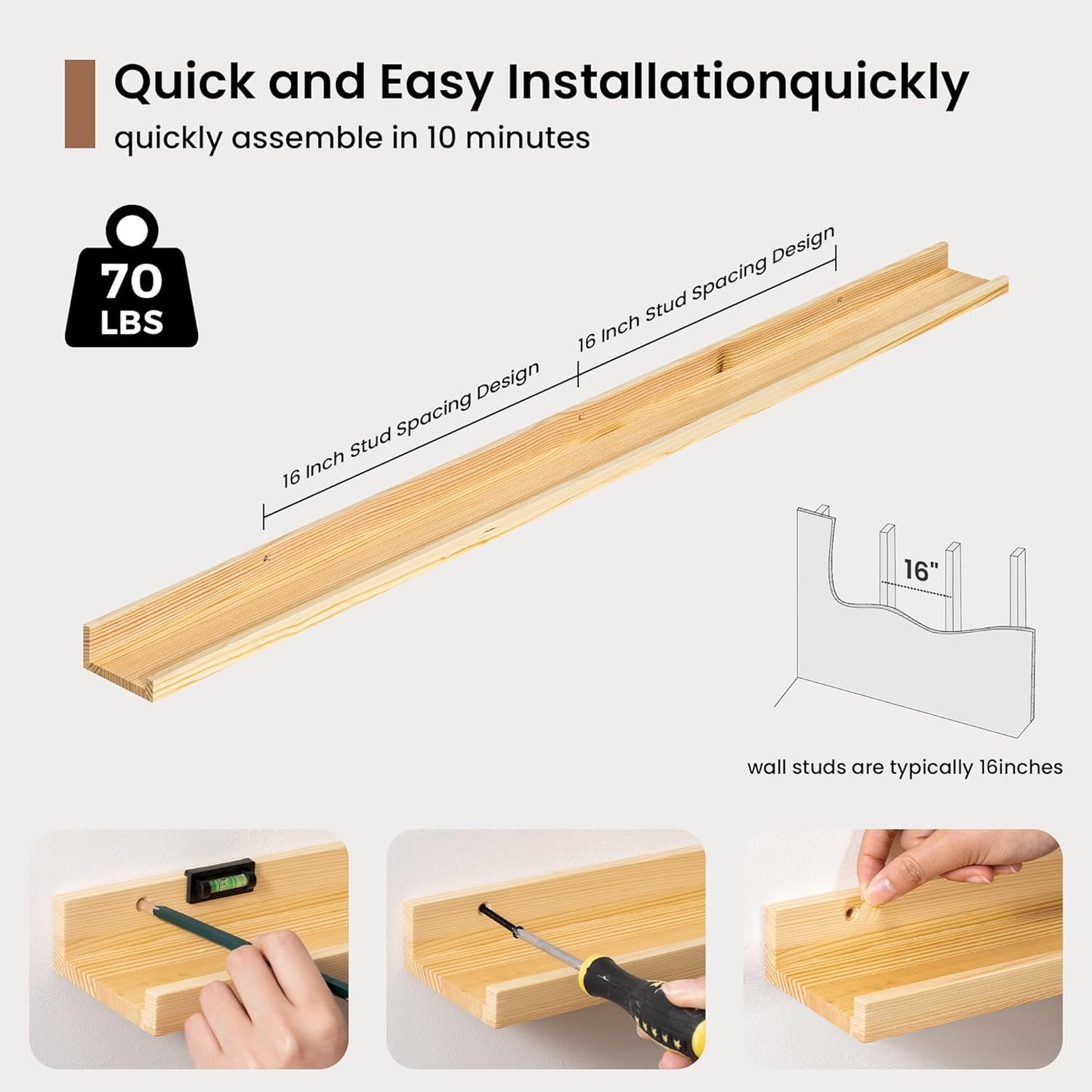 Quick and Easy Installationquickly

quickly assemble in 10 minutes

70
LBS

16 Inch Stud Spacing Design

16 Inch Stud Spacing Design

16"

wall studs are typically 16inches