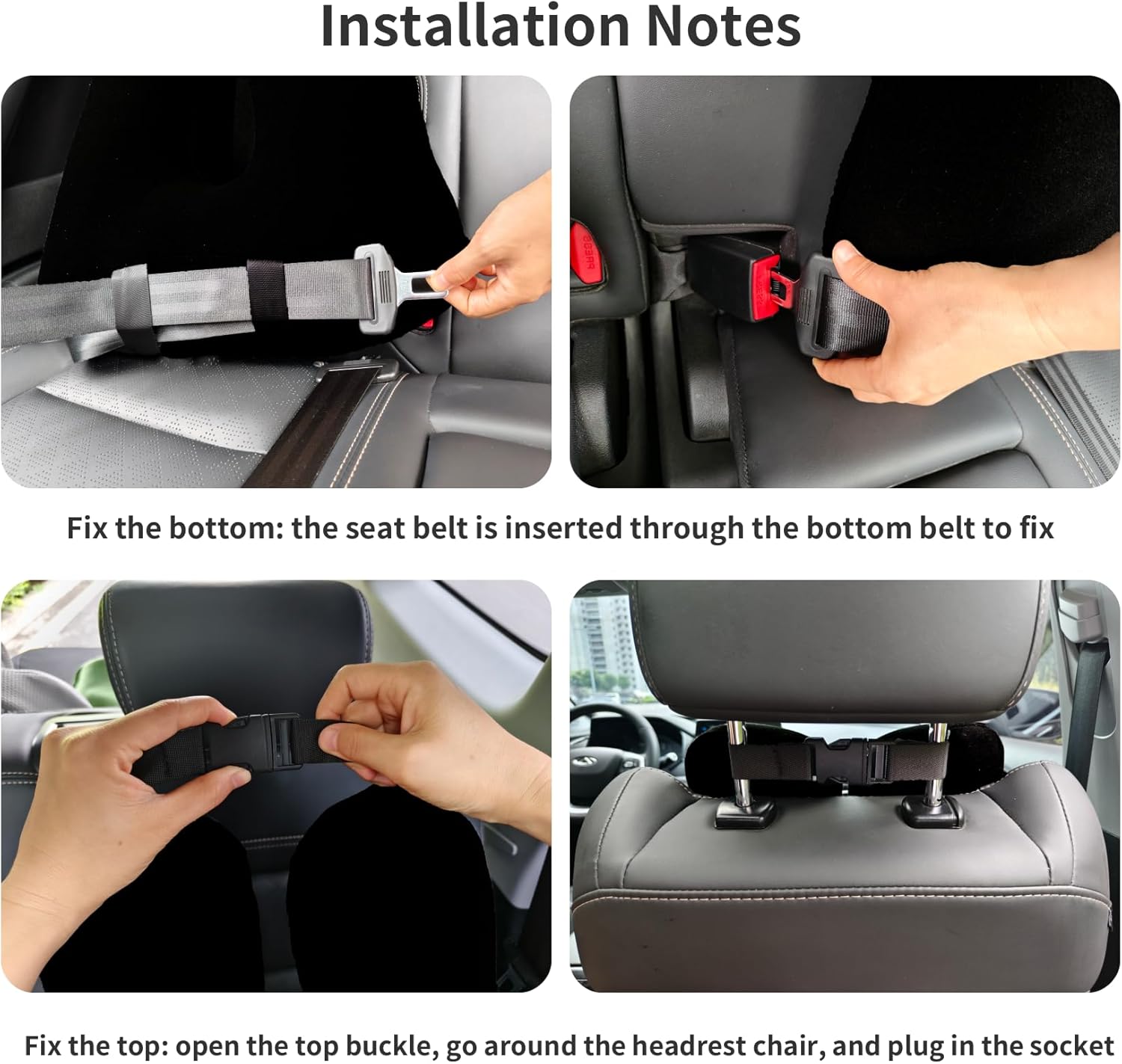 Installation Notes

Fix the bottom: the seat belt is inserted through the bottom belt to fix

Fix the top: open the top buckle, go around the headrest chair, and plug in the socket