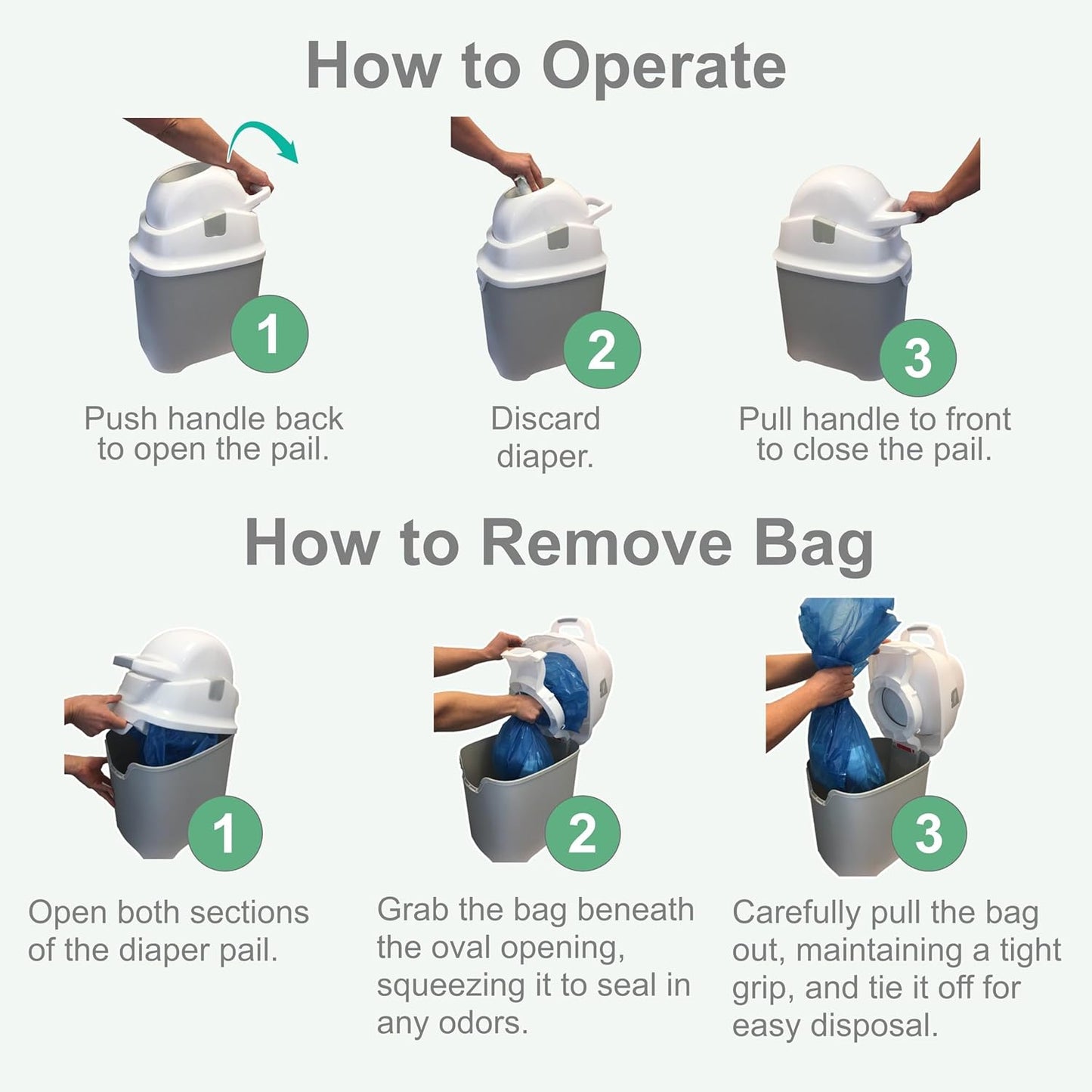 How to Operate

1
Push handle back to open the pail.

2
Discard diaper.

3
Pull handle to front to close the pail.

How to Remove Bag

1
Open both sections of the diaper pail.

2
Grab the bag beneath the oval opening, squeezing it to seal in any odors.

3
Carefully pull the bag out, maintaining a tight grip, and tie it off for easy disposal.