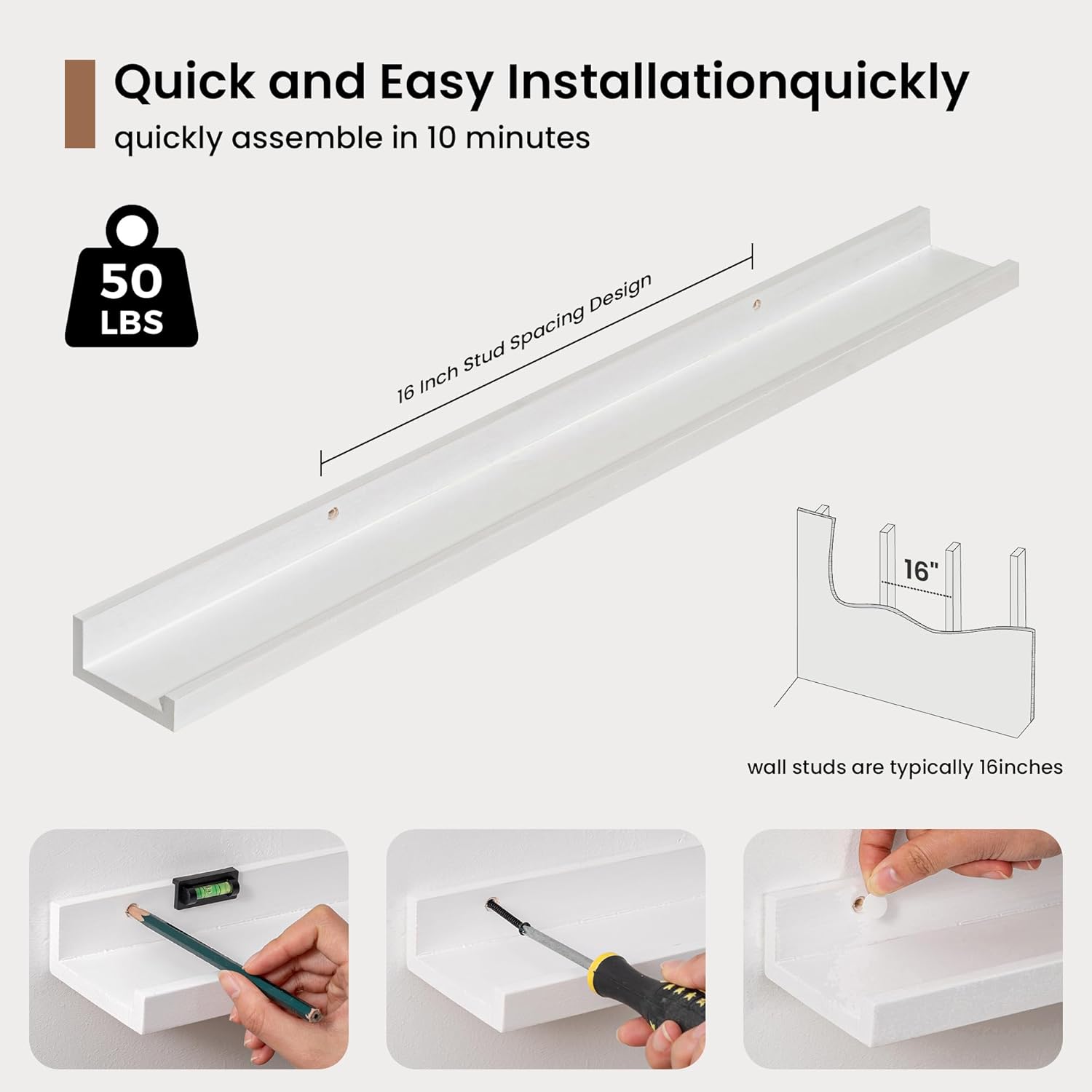 Quick and Easy Installationquickly
quickly assemble in 10 minutes

50
LBS

16 Inch Stud Spacing Design

16"

wall studs are typically 16inches