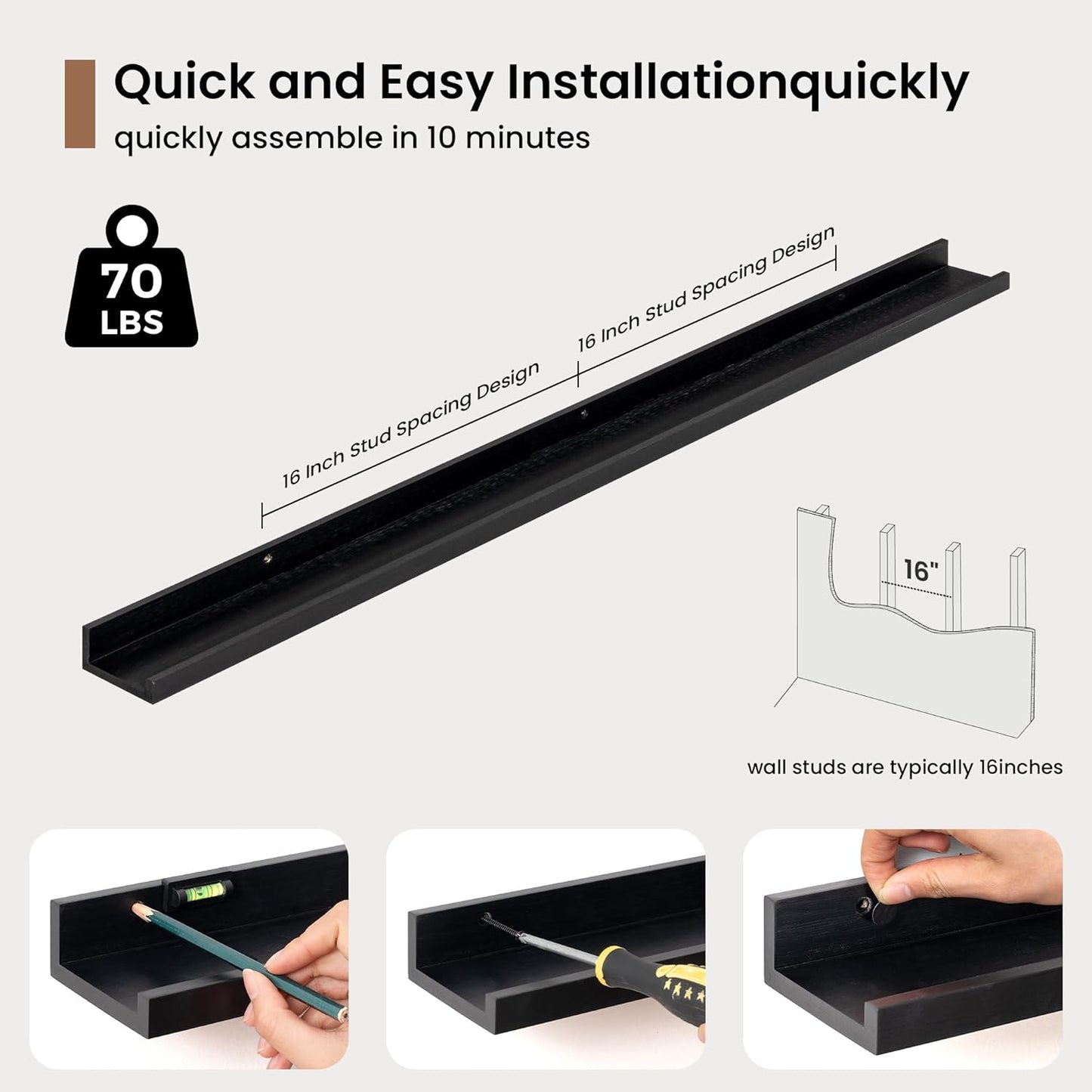 Quick and Easy Installationquickly
quickly assemble in 10 minutes

70
LBS

16 Inch Stud Spacing Design

16 Inch Stud Spacing Design

16"

wall studs are typically 16inches