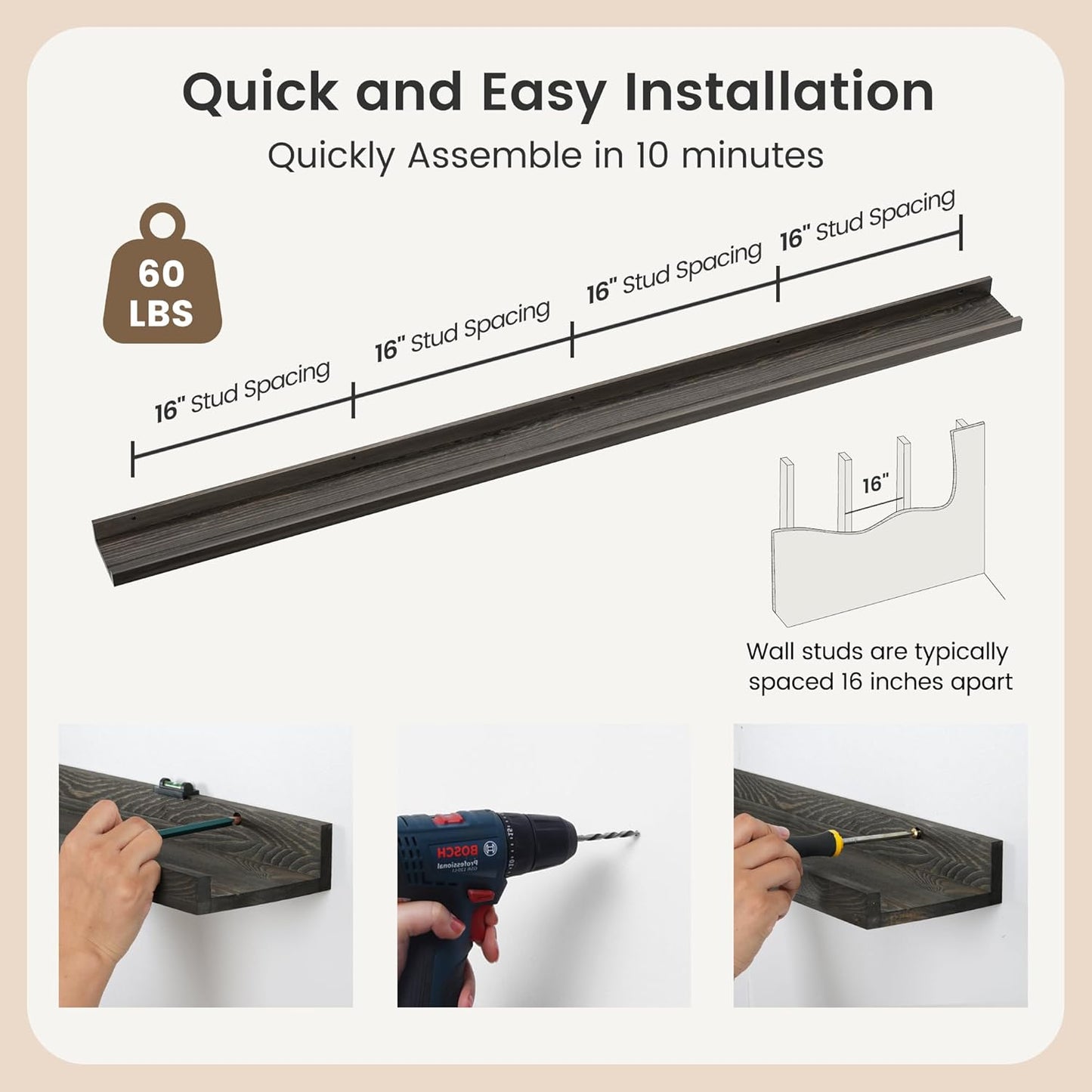 Quick and Easy Installation

Quickly Assemble in 10 minutes

60 LBS

16" Stud Spacing

16" Stud Spacing

16" Stud Spacing

16" Stud Spacing

16"

Wall studs are typically spaced 16 inches apart

BOSCH
Professional