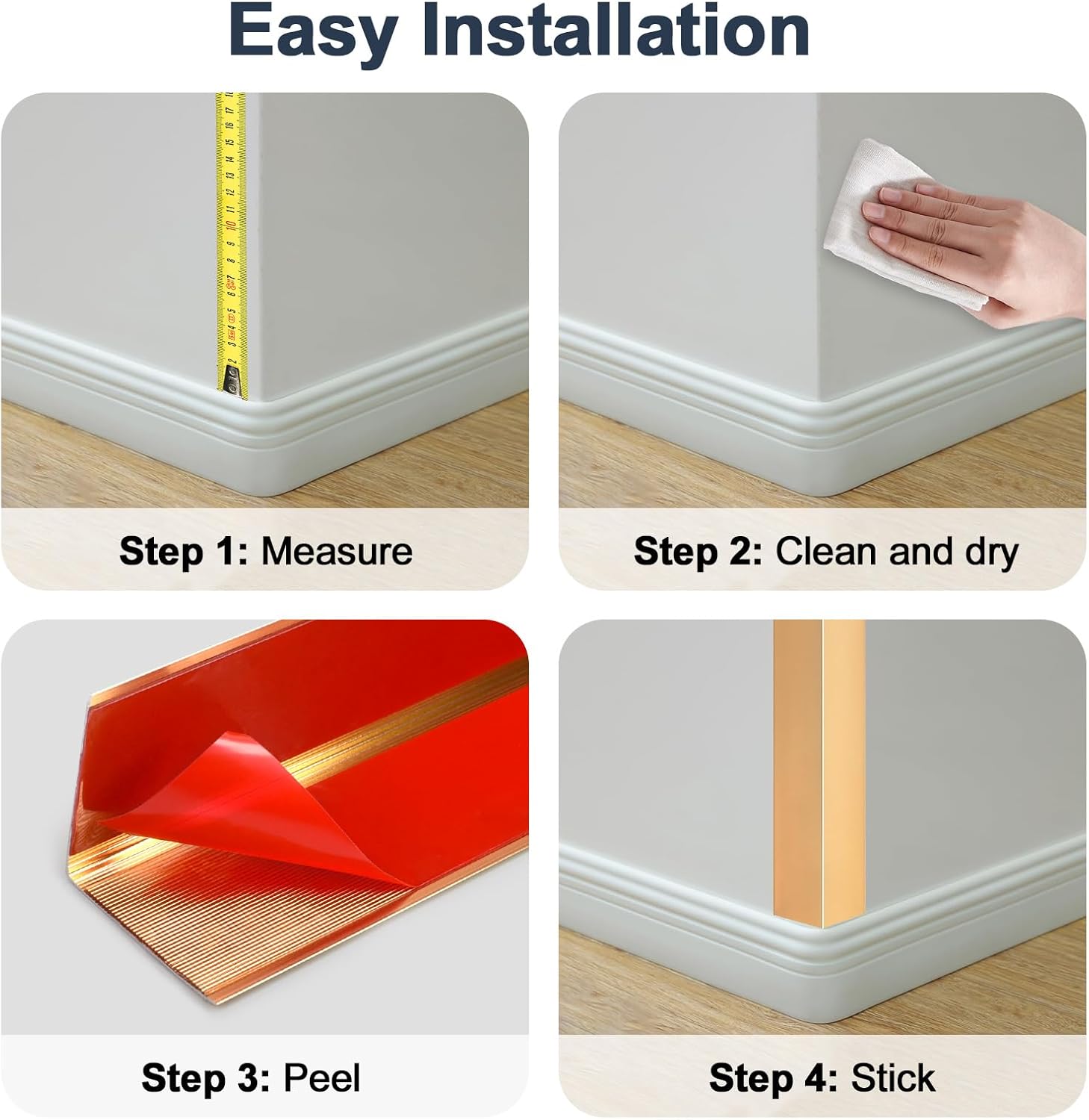 Easy Installation

Step 1: Measure

Step 2: Clean and dry

Step 3: Peel

Step 4: Stick