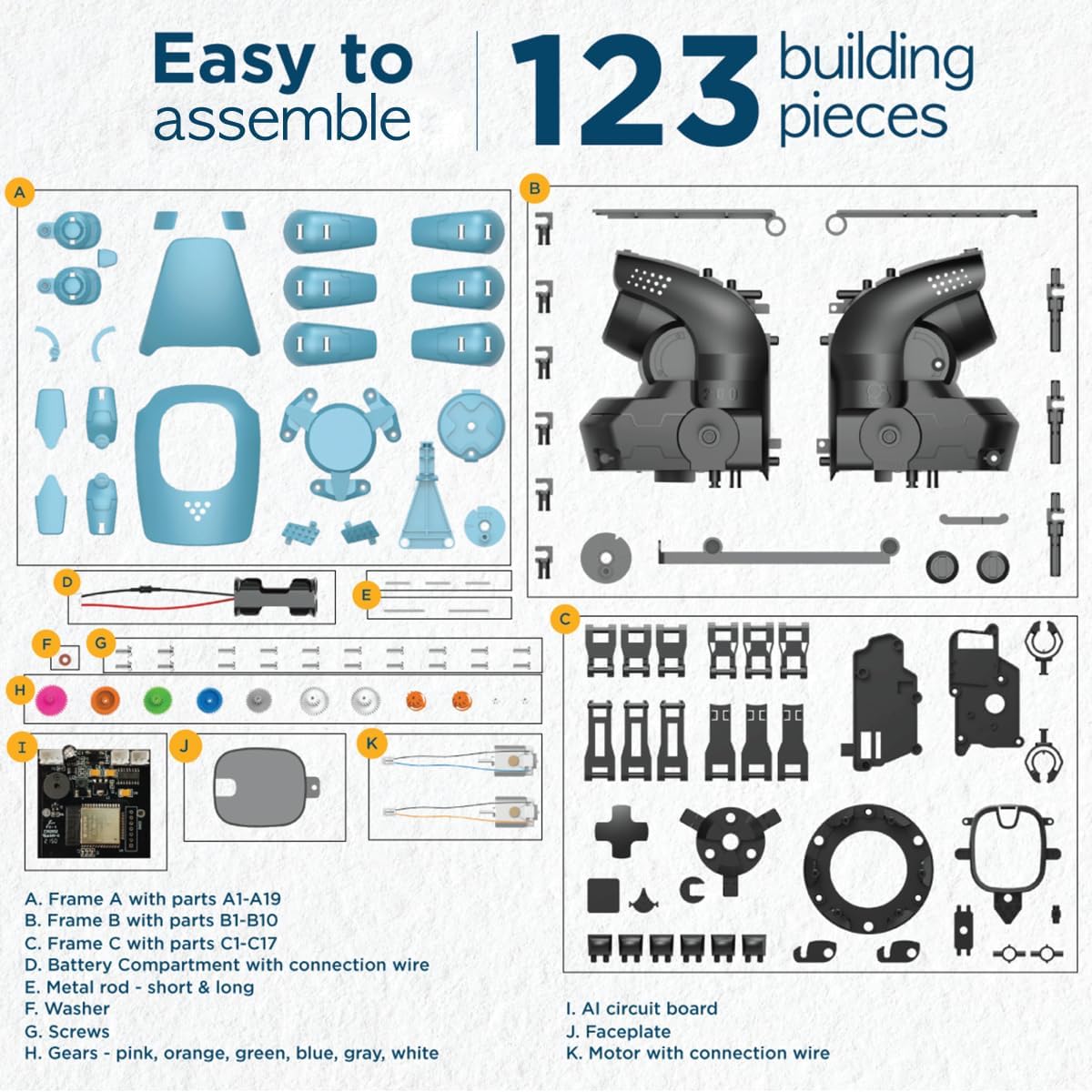 Easy to assemble

123 building pieces

A

B

C

D

E

F

G

H

I

J

K

A. Frame A with parts A1-A19
B. Frame B with parts B1-B10
C. Frame C with parts C1-C17
D. Battery Compartment with connection wire
E. Metal rod - short & long
F. Washer
G. Screws
H. Gears - pink, orange, green, blue, gray, white

I. AI circuit board
J. Faceplate
K. Motor with connection wire