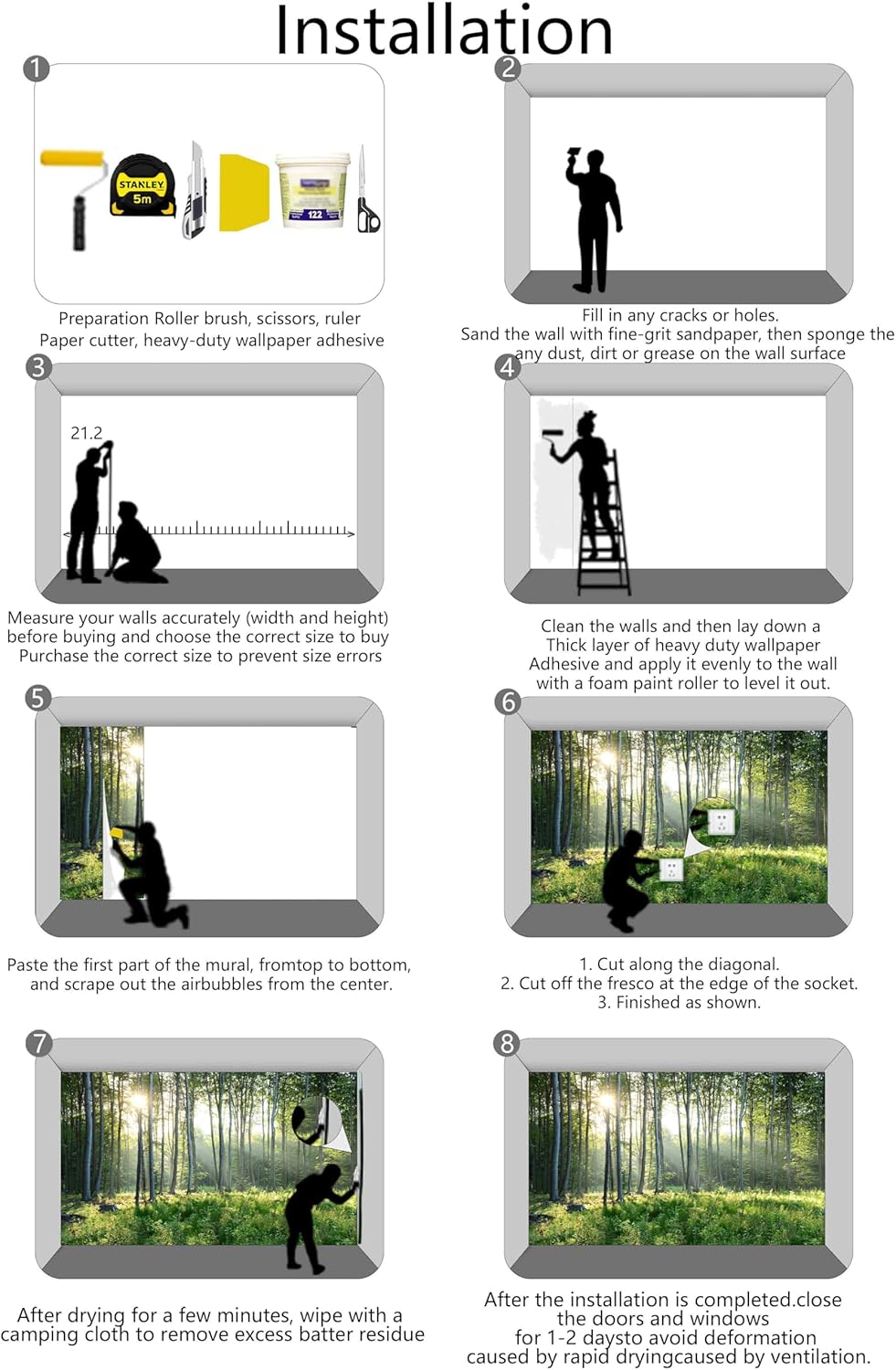 Installation

1

STANLEY
5m

122

Preparation Roller brush, scissors, ruler
Paper cutter, heavy-duty wallpaper adhesive

2

Fill in any cracks or holes.
Sand the wall with fine-grit sandpaper, then sponge the any dust, dirt or grease on the wall surface

3

21.2

Measure your walls accurately (width and height) before buying and choose the correct size to buy
Purchase the correct size to prevent size errors

4

Clean the walls and then lay down a Thick layer of heavy duty wallpaper Adhesive and apply it evenly to the wall with a foam paint roller to level it out.

5

Paste the first part of the mural, fromtop to bottom, and scrape out the airbubbles from the center.

6

1. Cut along the diagonal.
2. Cut off the fresco at the edge of the socket.
3. Finished as shown.

7

After drying for a few minutes, wipe with a camping cloth to remove excess batter residue

8

After the installation is completed.close the doors and windows for 1-2 daysto avoid deformation caused by rapid dryingcaused by ventilation.