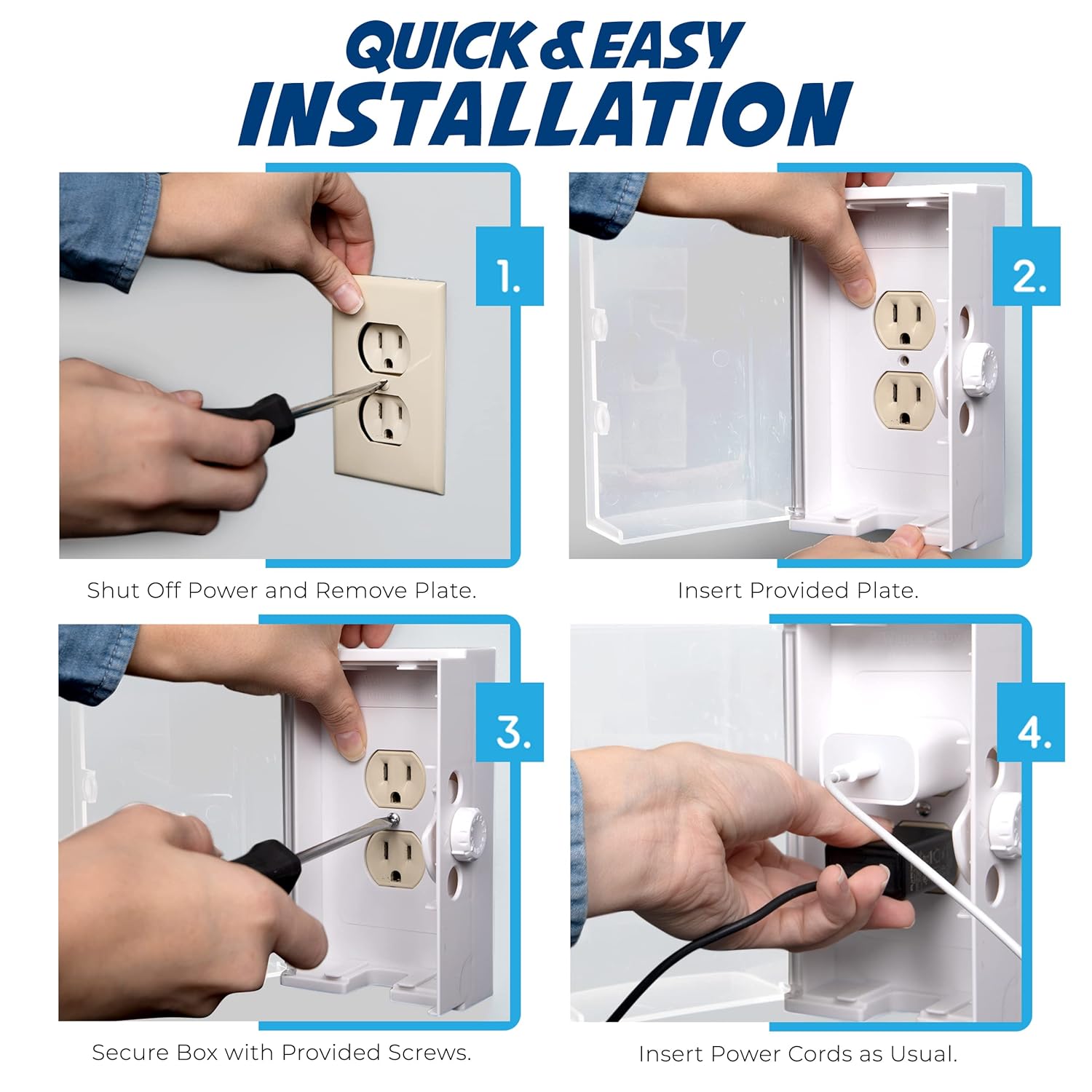 QUICK & EASY
INSTALLATION

1.

Shut Off Power and Remove Plate.

2.

Insert Provided Plate.

3.

Secure Box with Provided Screws.

4.

Insert Power Cords as Usual.