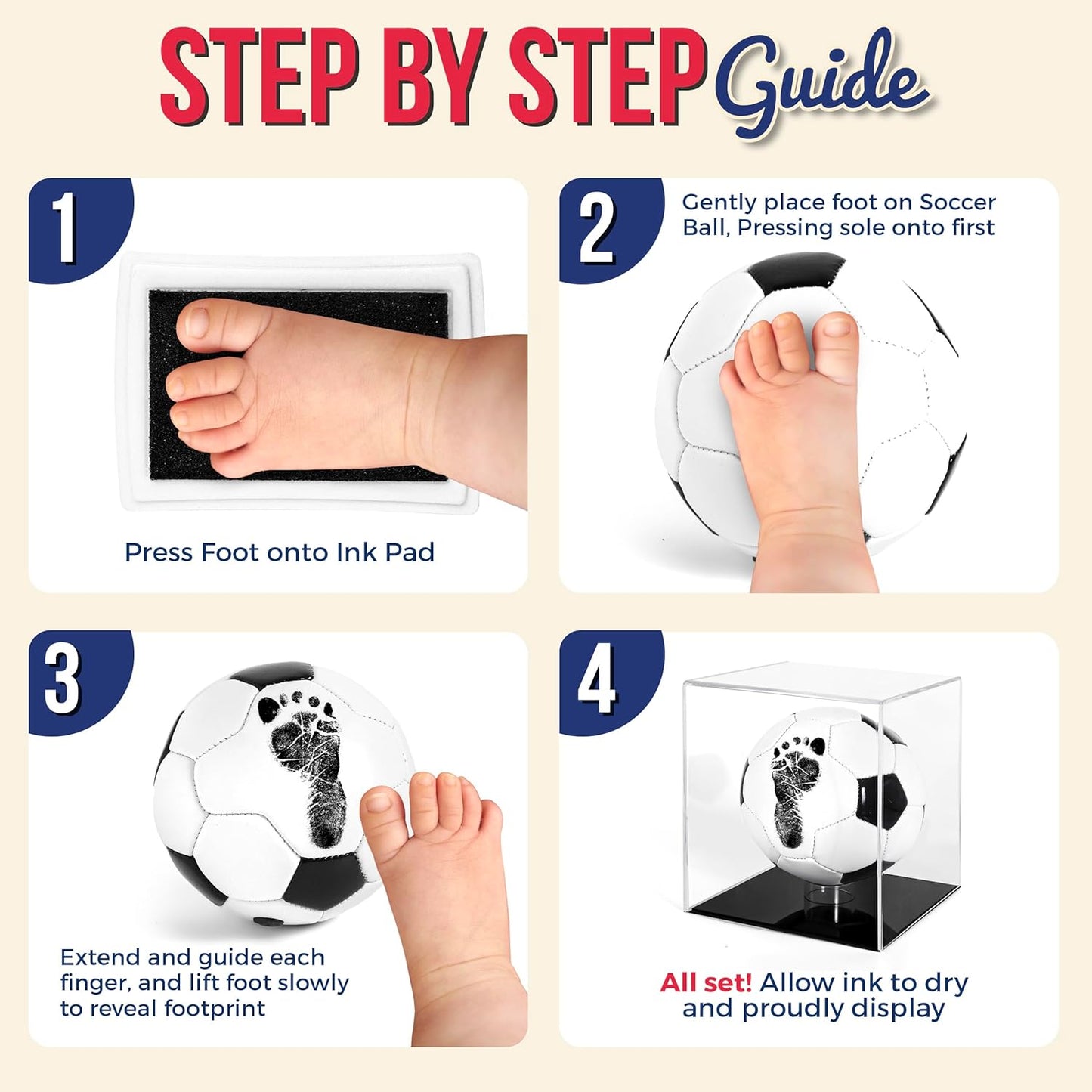 STEP BY STEP Guide

1

Press Foot onto Ink Pad

2

Gently place foot on Soccer Ball, Pressing sole onto first

3

Extend and guide each finger, and lift foot slowly to reveal footprint

4

All set! Allow ink to dry and proudly display